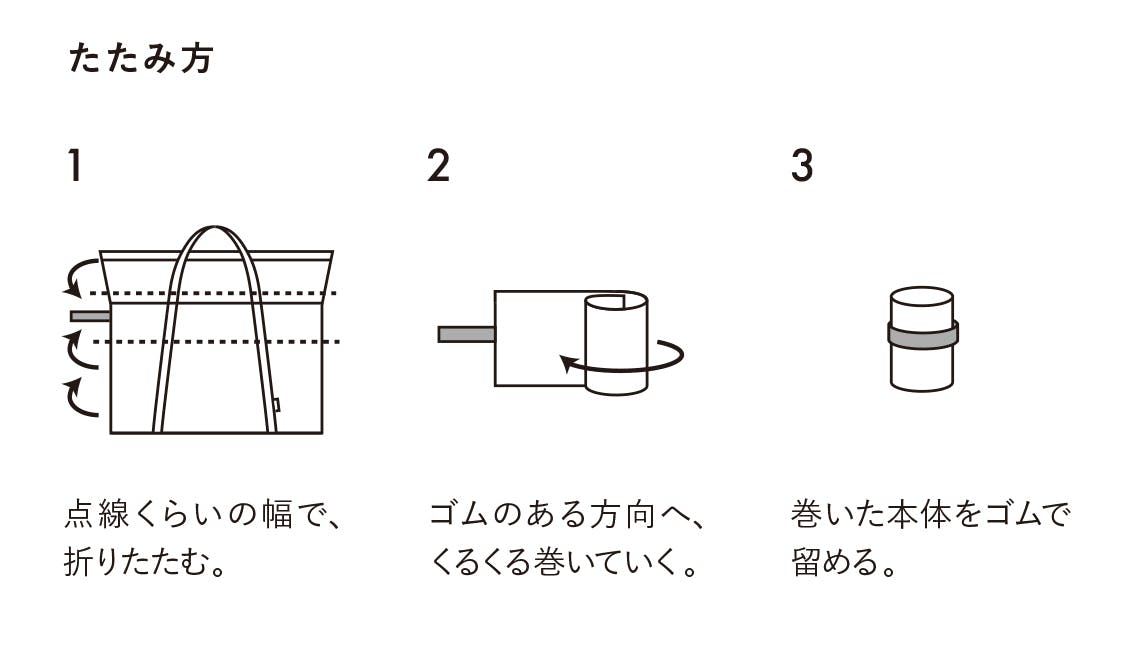 たたみ方

1

点線くらいの幅で、折りたたむ。

2

ゴムのある方向へ、くるくる巻いていく。

3

巻いた本体をゴムで留める。